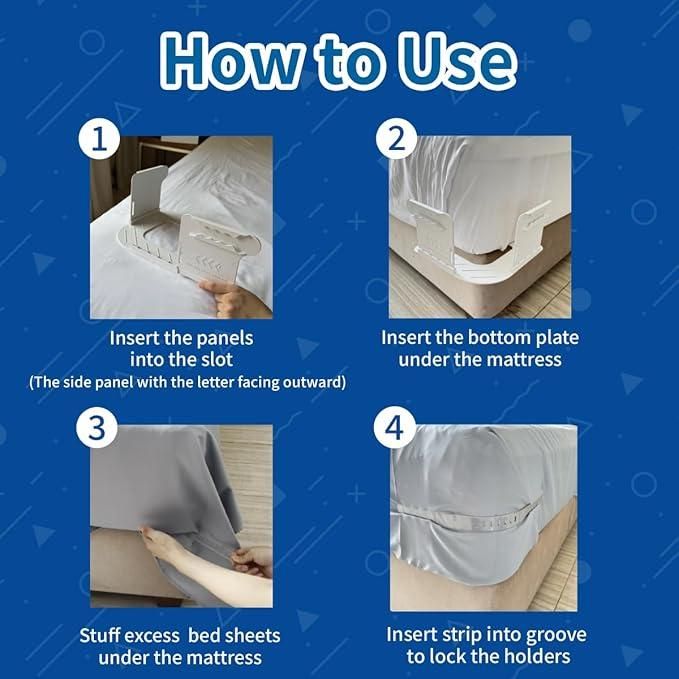 How to Use

1

Insert the panels into the slot
(The side panel with the letter facing outward)

2

Insert the bottom plate under the mattress

3

Stuff excess  bed sheets under the mattress

4

Insert strip into groove to lock the holders